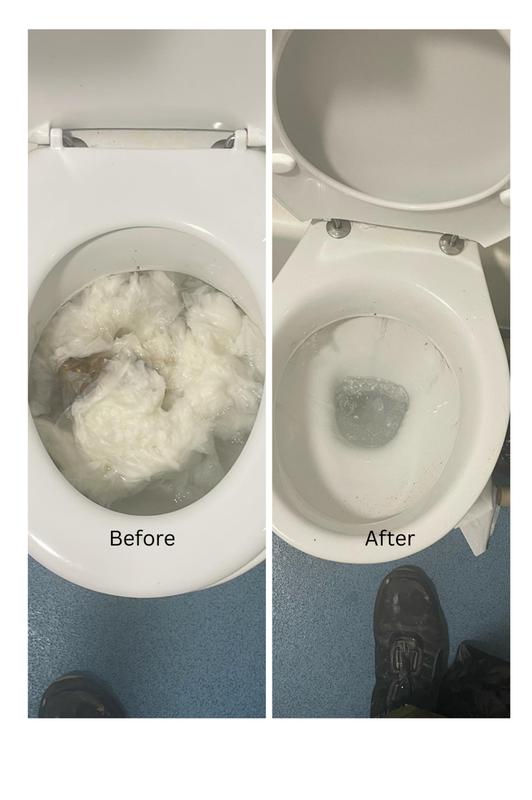 Before

After